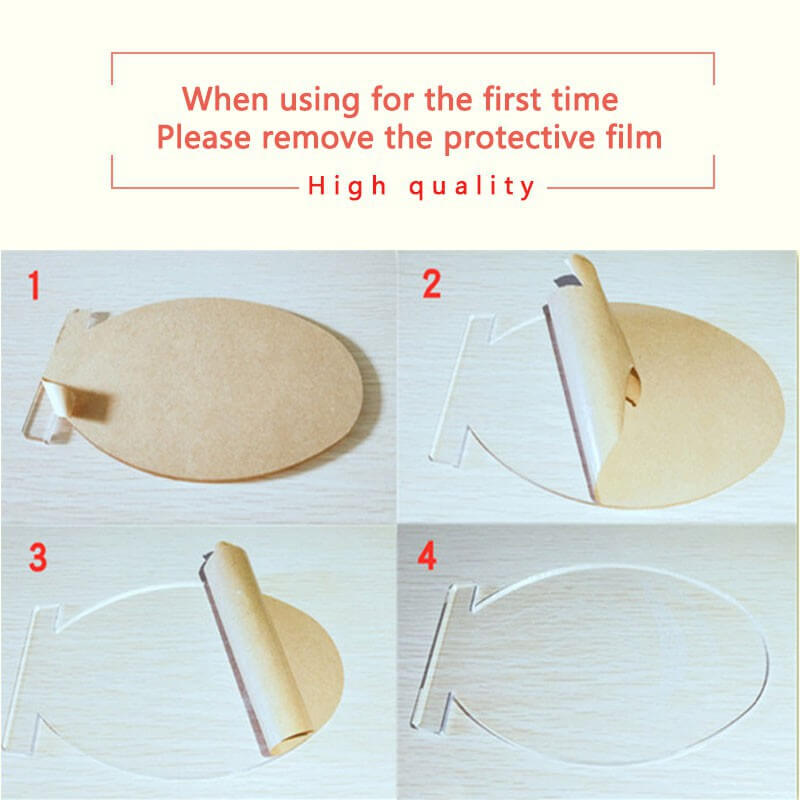 When using for the first time
Please remove the protective film

High quality

1

2

3

4